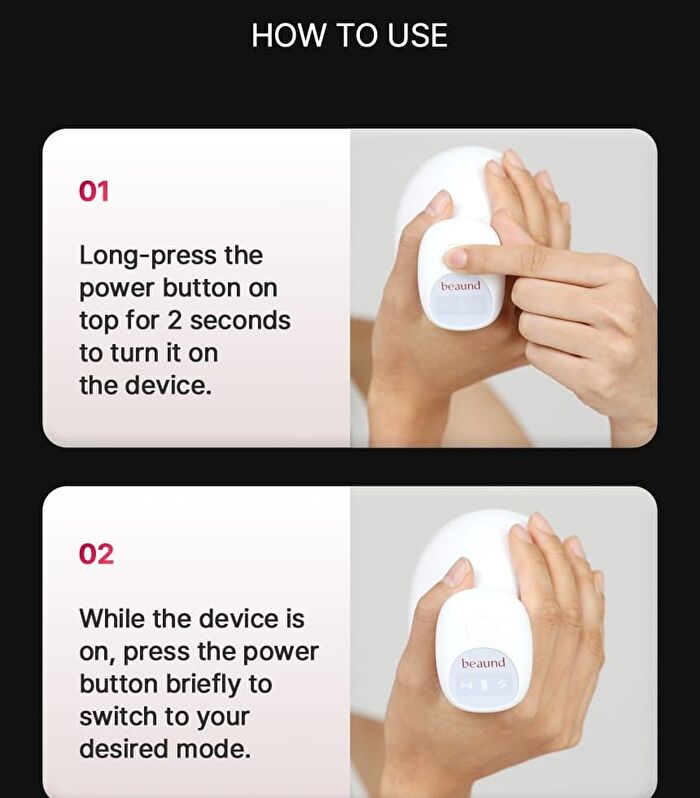 HOW TO USE

01

Long-press the power button on top for 2 seconds to turn it on the device.

beaund

02

While the device is on, press the power button briefly to switch to your desired mode.

beaund