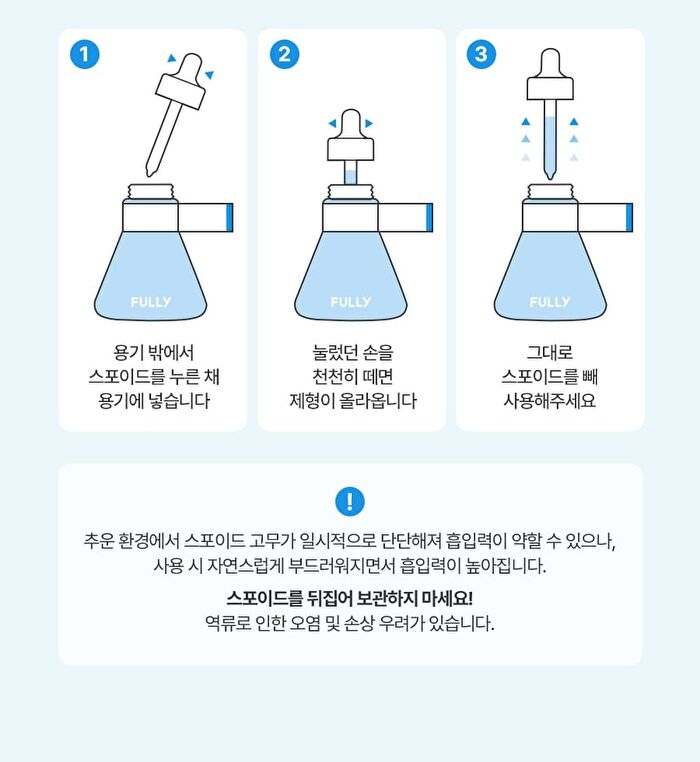 1

FULLY

용기 밖에서
스포이드를 누른 채
용기에 넣습니다

2

FULLY

눌렀던 손을
천천히 떼면
제형이 올라옵니다

3

FULLY

그대로
스포이드를 빼
사용해주세요

!

추운 환경에서 스포이드 고무가 일시적으로 단단해져 흡입력이 약할 수 있으나,
사용 시 자연스럽게 부드러워지면서 흡입력이 높아집니다.

스포이드를 뒤집어 보관하지 마세요!
역류로 인한 오염 및 손상 우려가 있습니다.