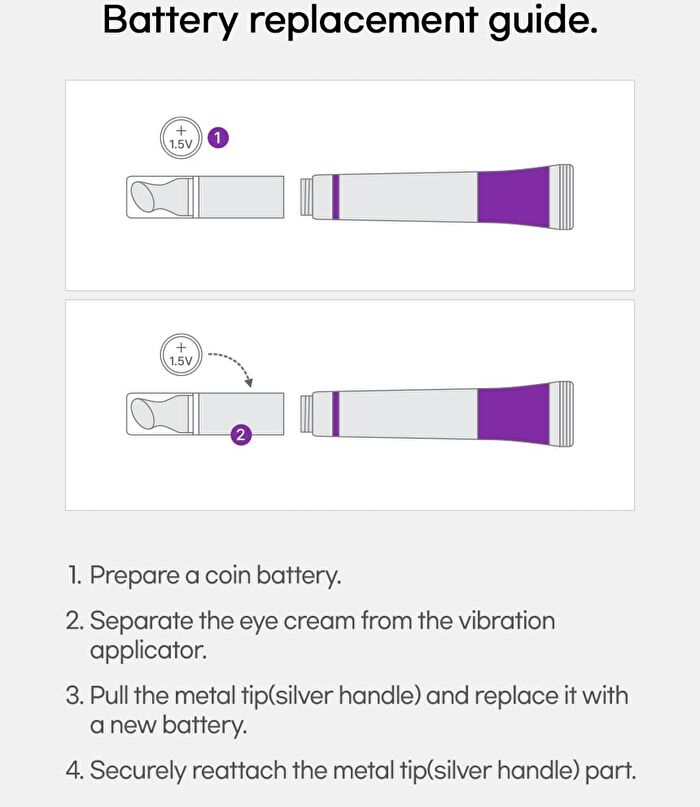 Battery replacement guide.

+
1.5V
1

+
1.5V
2

1. Prepare a coin battery.

2. Separate the eye cream from the vibration applicator.

3. Pull the metal tip(silver handle) and replace it with a new battery.

4. Securely reattach the metal tip(silver handle) part.