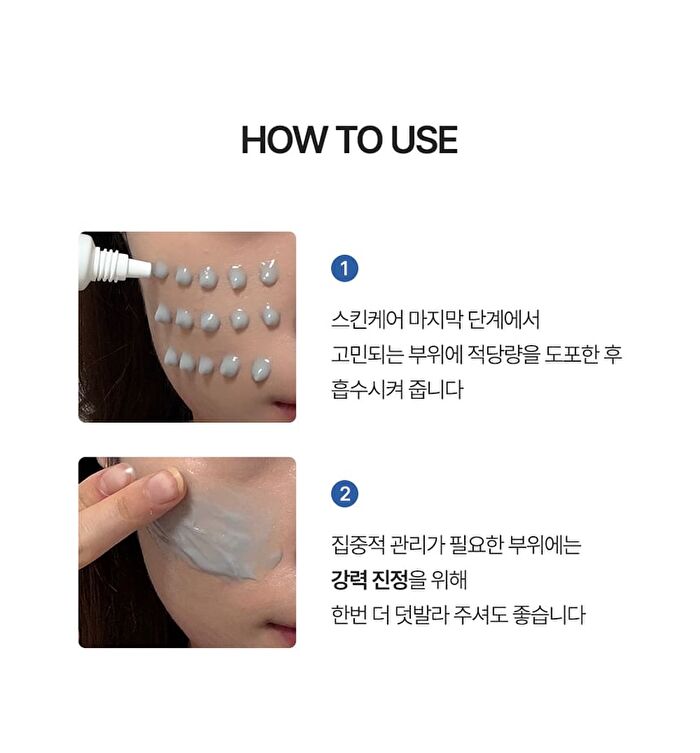 HOW TO USE

1

스킨케어 마지막 단계에서
고민되는 부위에 적당량을 도포한 후
흡수시켜 줍니다

2

집중적 관리가 필요한 부위에는
강력 진정을 위해
한번 더 덧발라 주셔도 좋습니다