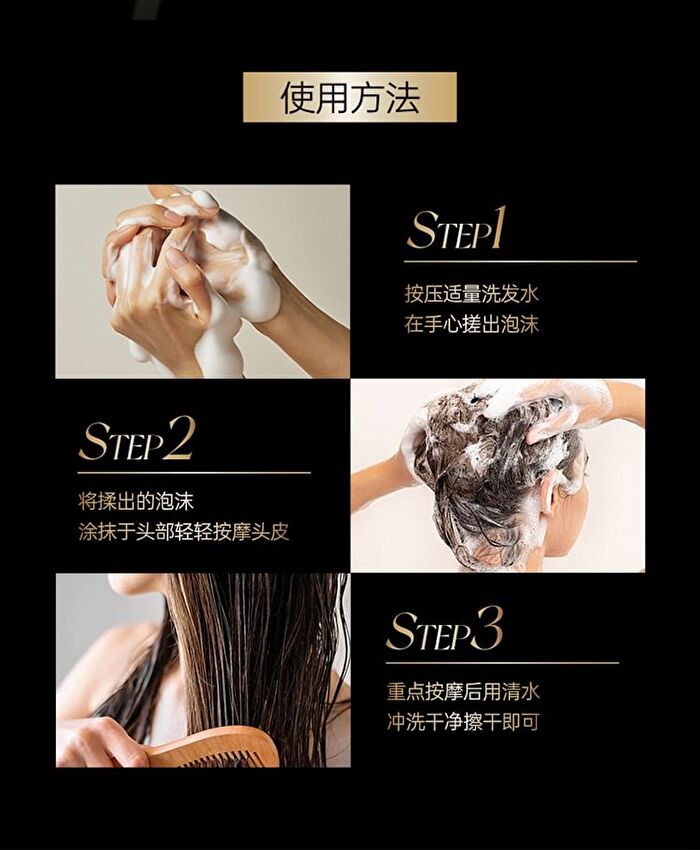 使用方法

STEP1

按压适量洗发水
在手心搓出泡沫

STEP2

将揉出的泡沫
涂抹于头部轻轻按摩头皮

STEP3

重点按摩后用清水
冲洗干净擦干即可