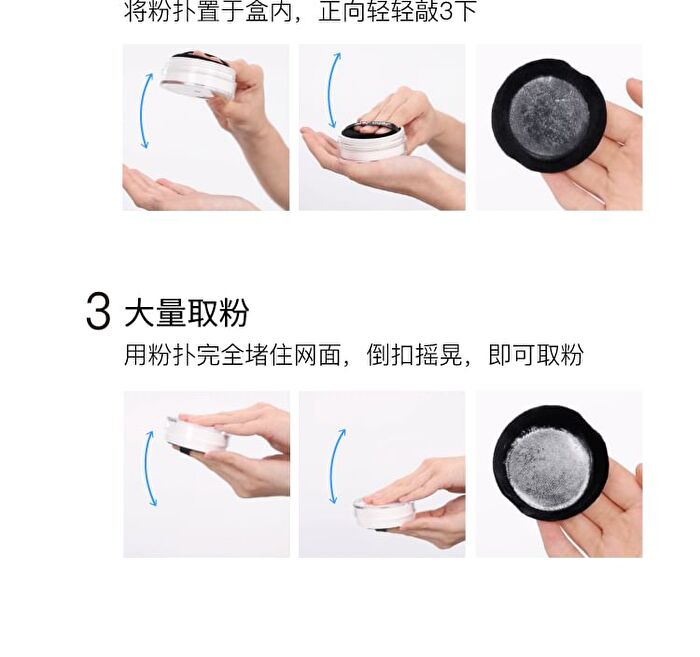 将粉扑置于盒内，正向轻轻敲3下

3 大量取粉

用粉扑完全堵住网面，倒扣摇晃，即可取粉