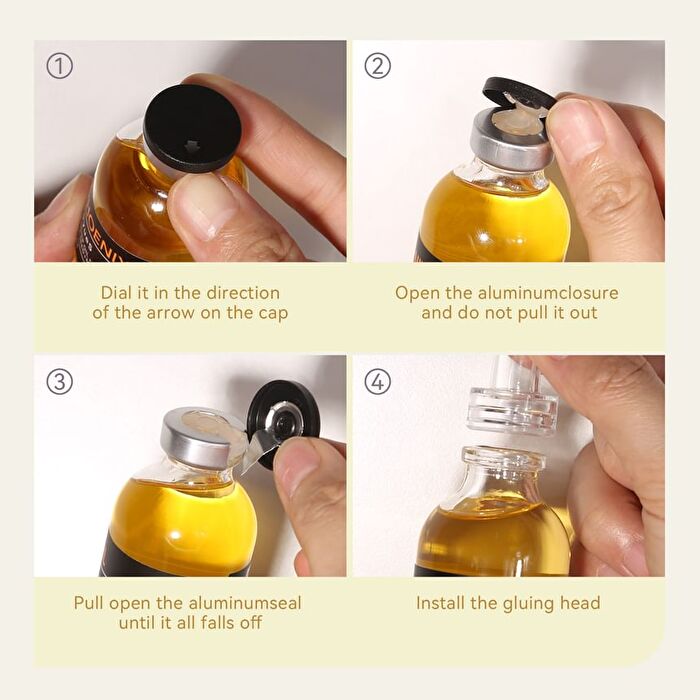 ①

Dial it in the direction of the arrow on the cap

②

Open the aluminumclosure and do not pull it out

③

Pull open the aluminumseal until it all falls off

④

Install the gluing head