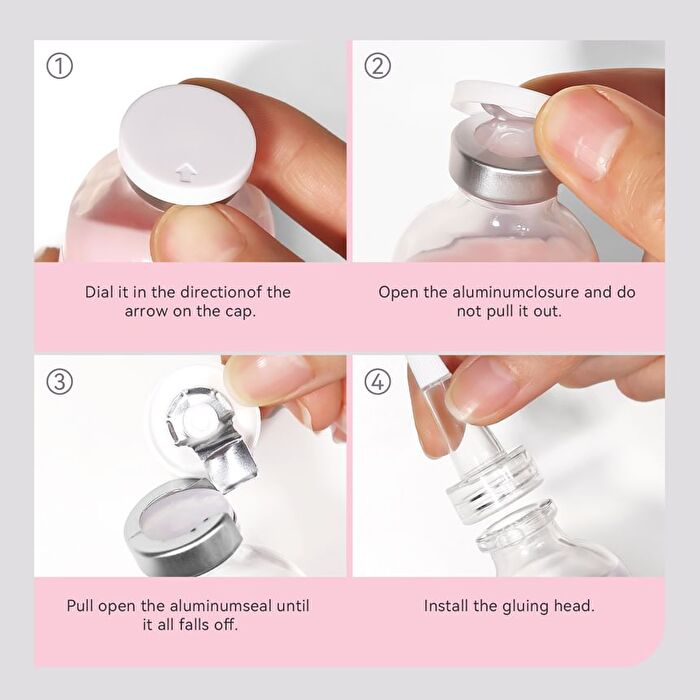 ①

Dial it in the directionof the arrow on the cap.

②

Open the aluminumclosure and do not pull it out.

③

Pull open the aluminumseal until it all falls off.

④

Install the gluing head.