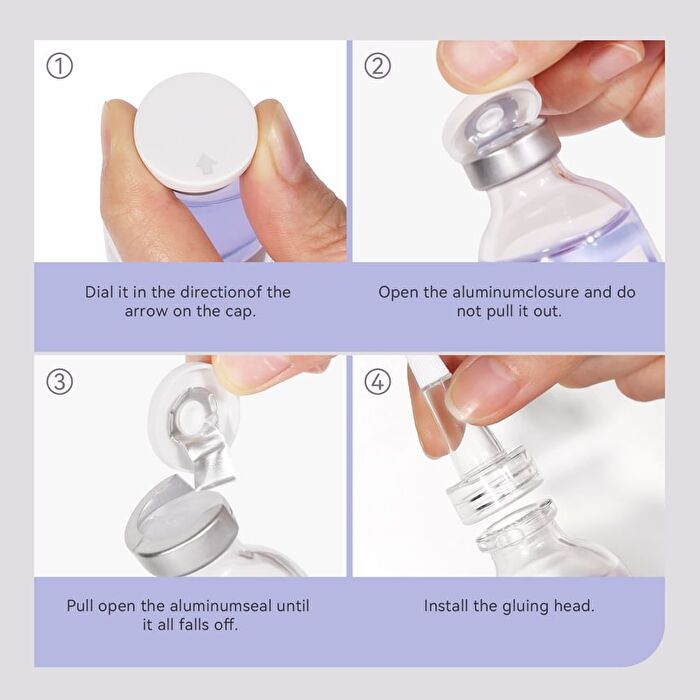 ①

Dial it in the directionof the arrow on the cap.

②

Open the aluminumclosure and do not pull it out.

③

Pull open the aluminumseal until it all falls off.

④

Install the gluing head.