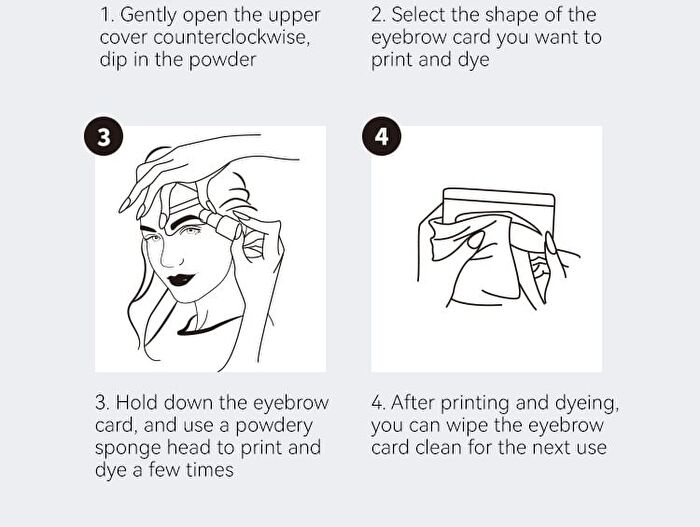 1. Gently open the upper cover counterclockwise, dip in the powder

2. Select the shape of the eyebrow card you want to print and dye

3

4

3. Hold down the eyebrow card, and use a powdery sponge head to print and dye a few times

4. After printing and dyeing, you can wipe the eyebrow card clean for the next use