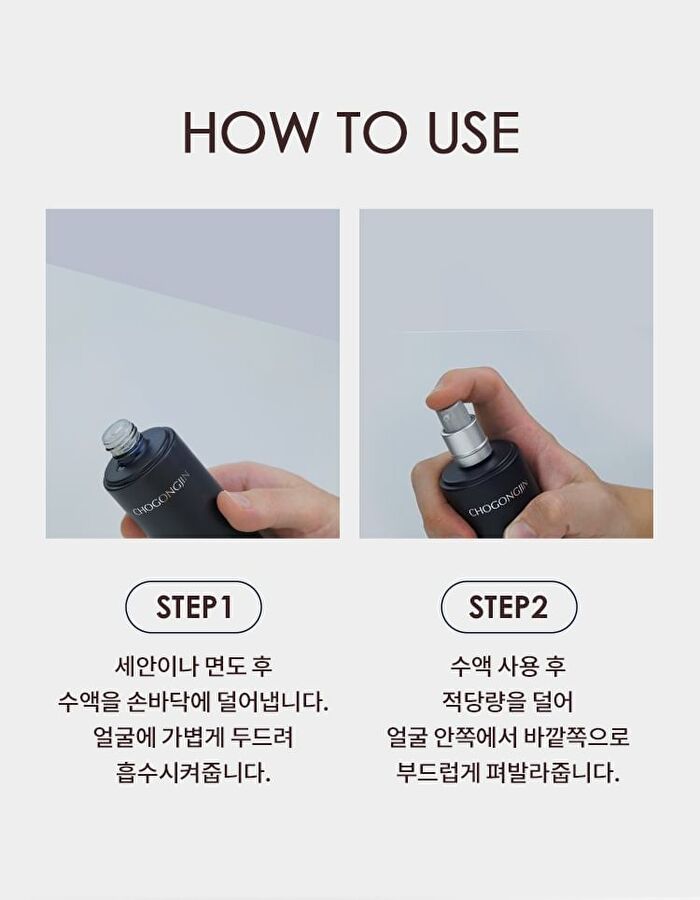 HOW TO USE

CHOGONGJIN

CHOGONGJIN

STEP1

세안이나 면도 후
수액을 손바닥에 덜어냅니다.
얼굴에 가볍게 두드려
흡수시켜줍니다.

STEP2

수액 사용 후
적당량을 덜어
얼굴 안쪽에서 바깥쪽으로
부드럽게 펴발라줍니다.