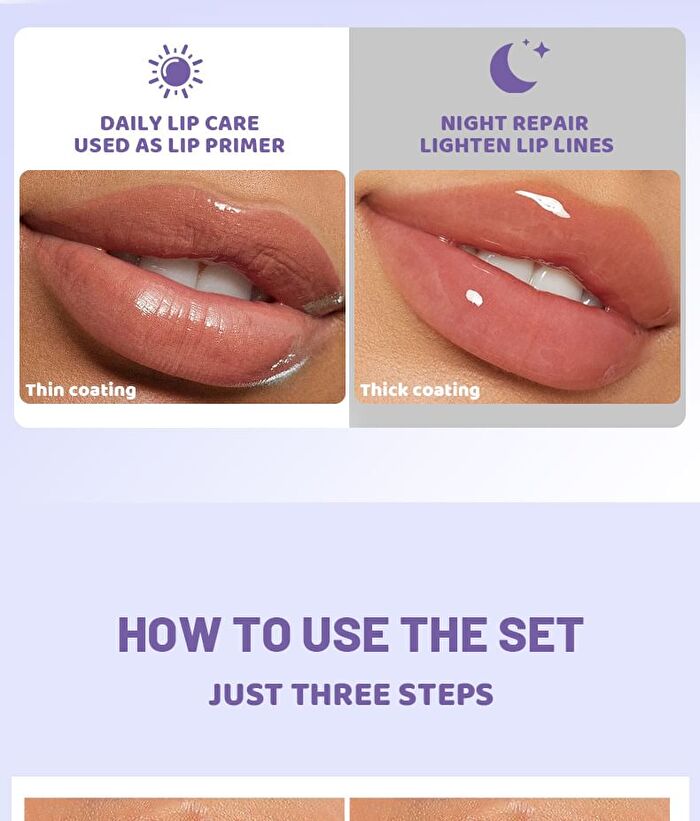 DAILY LIP CARE
USED AS LIP PRIMER

Thin coating

NIGHT REPAIR
LIGHTEN LIP LINES

Thick coating

HOW TO USE THE SET

JUST THREE STEPS