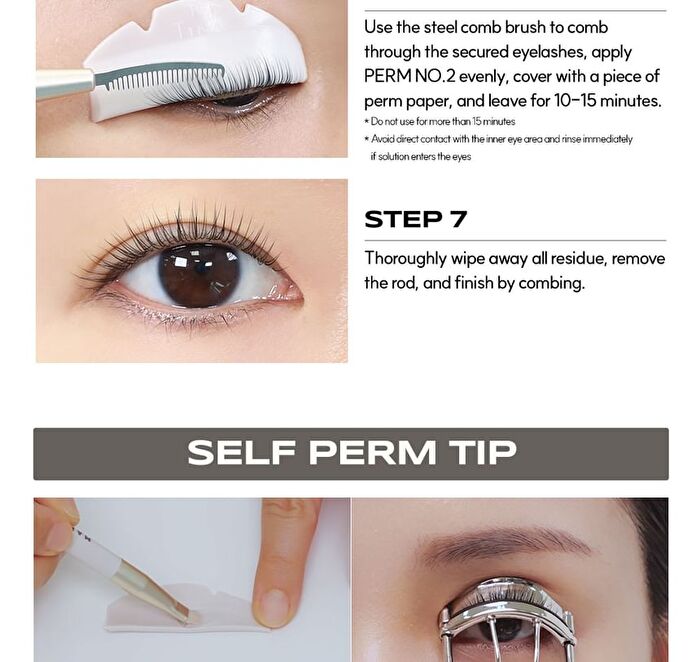 Use the steel comb brush to comb through the secured eyelashes, apply PERM NO.2 evenly, cover with a piece of perm paper, and leave for 10-15 minutes.

* Do not use for more than 15 minutes
* Avoid direct contact with the inner eye area and rinse immediately if solution enters the eyes

STEP 7

Thoroughly wipe away all residue, remove the rod, and finish by combing.

SELF PERM TIP