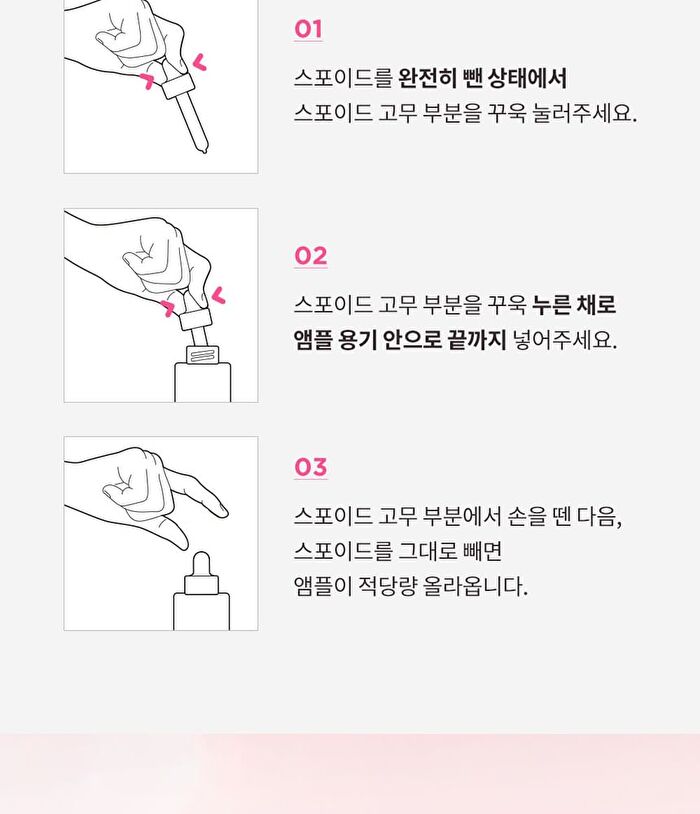 01

스포이드를 완전히 뺀 상태에서
스포이드 고무 부분을 꾸욱 눌러주세요.

02

스포이드 고무 부분을 꾸욱 누른 채로
앰플 용기 안으로 끝까지 넣어주세요.

03

스포이드 고무 부분에서 손을 뗀 다음,
스포이드를 그대로 빼면
앰플이 적당량 올라옵니다.