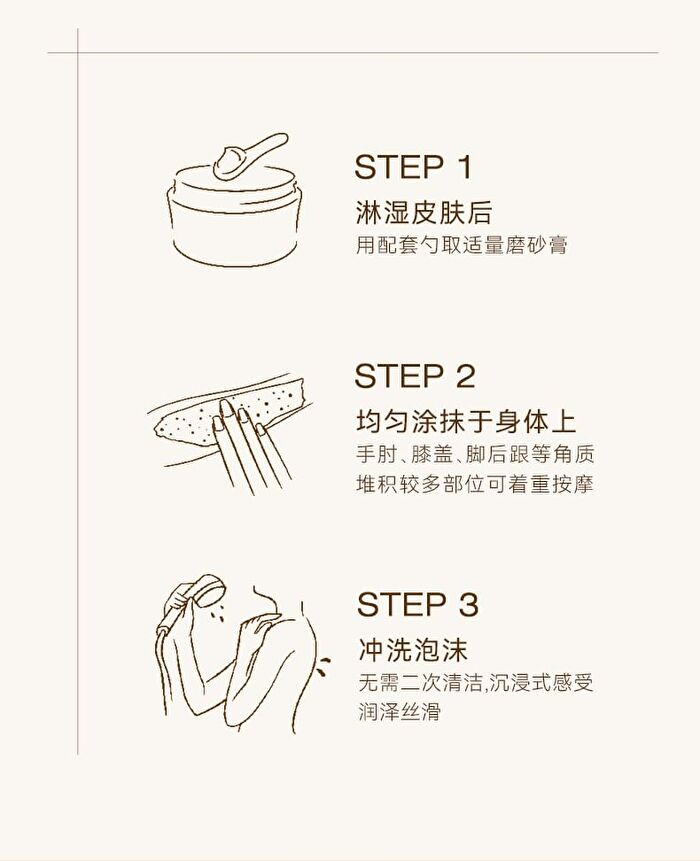 STEP 1
淋湿皮肤后
用配套勺取适量磨砂膏

STEP 2
均匀涂抹于身体上
手肘、膝盖、脚后跟等角质堆积较多部位可着重按摩

STEP 3
冲洗泡沫
无需二次清洁,沉浸式感受润泽丝滑