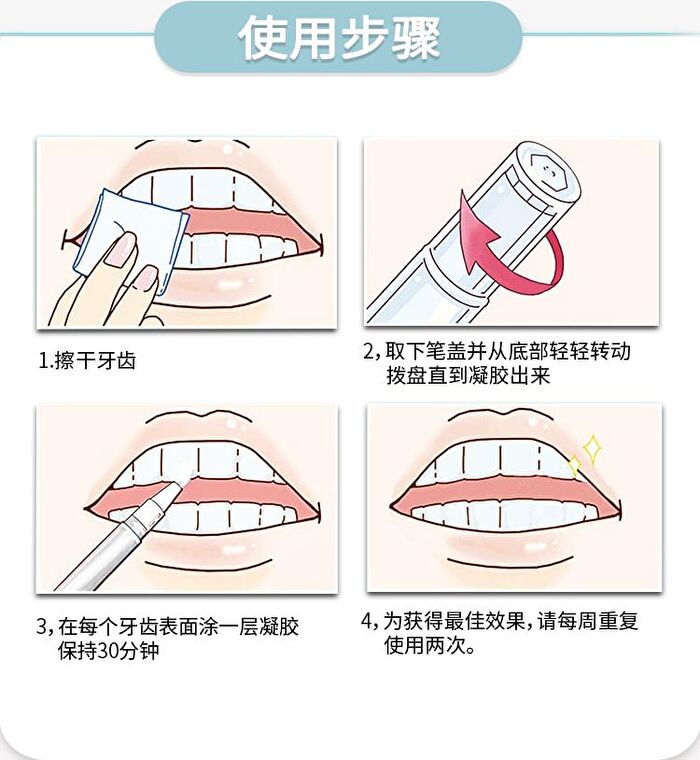 使用步骤

1.擦干牙齿

2,取下笔盖并从底部轻轻转动拨盘直到凝胶出来

3,在每个牙齿表面涂一层凝胶保持30分钟

4,为获得最佳效果,请每周重复使用两次。