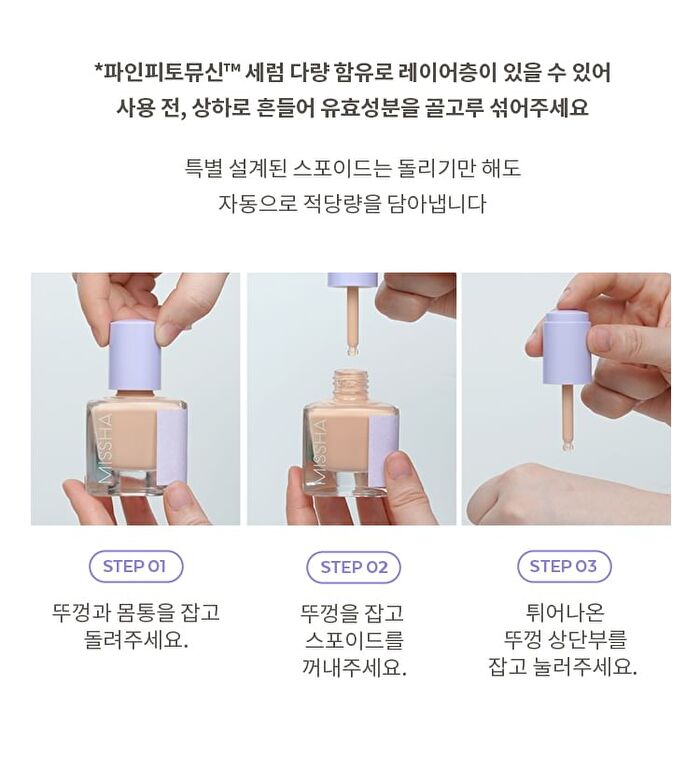 *파인피토뮤신™ 세럼 다량 함유로 레이어층이 있을 수 있어
사용 전, 상하로 흔들어 유효성분을 골고루 섞어주세요

특별 설계된 스포이드는 돌리기만 해도
자동으로 적당량을 담아냅니다

MISSHA

MISSHA

STEP 01

뚜껑과 몸통을 잡고
돌려주세요.

STEP 02

뚜껑을 잡고
스포이드를
꺼내주세요.

STEP 03

튀어나온
뚜껑 상단부를
잡고 눌러주세요.