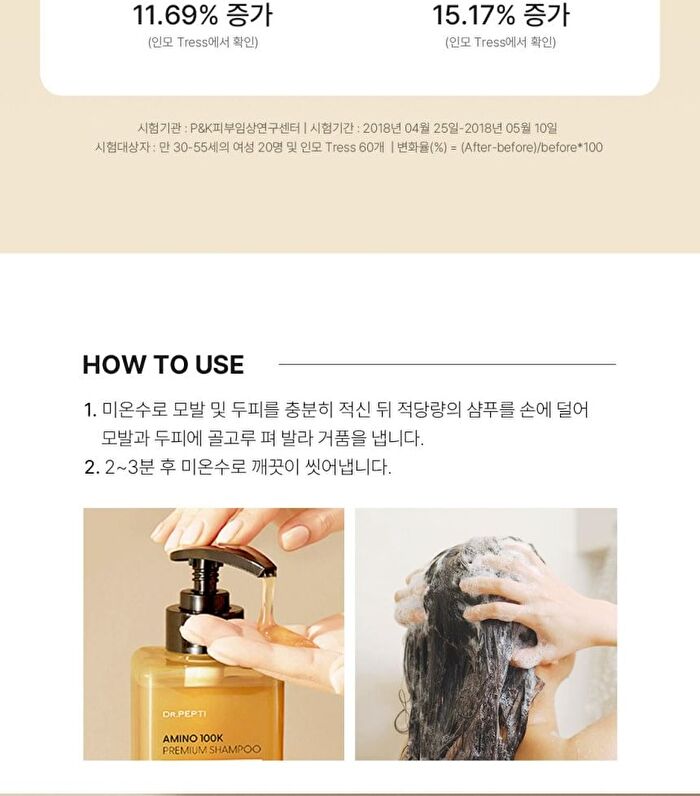 11.69% 증가
(인모 Tress에서 확인)

15.17% 증가
(인모 Tress에서 확인)

시험기관 : P&K피부임상연구센터 | 시험기간 : 2018년 04월 25일-2018년 05월 10일
시험대상자 : 만 30-55세의 여성 20명 및 인모 Tress 60개 | 변화율(%) = (After-before)/before*100

HOW TO USE

1. 미온수로 모발 및 두피를 충분히 적신 뒤 적당량의 샴푸를 손에 덜어 모발과 두피에 골고루 펴 발라 거품을 냅니다.
2. 2~3분 후 미온수로 깨끗이 씻어냅니다.

DR.PEPTI
AMINO 100K
PREMIUM SHAMPOO