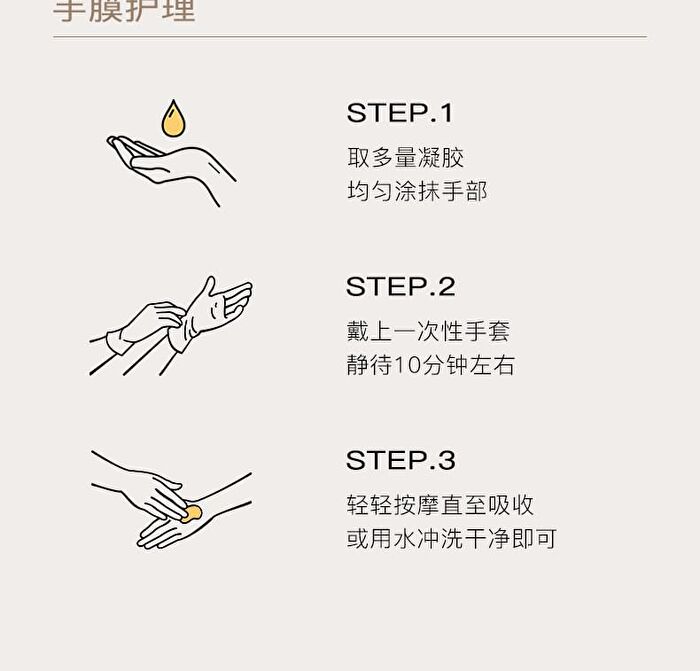 手膜护理

STEP.1
取多量凝胶
均匀涂抹手部

STEP.2
戴上一次性手套
静待10分钟左右

STEP.3
轻轻按摩直至吸收
或用水冲洗干净即可