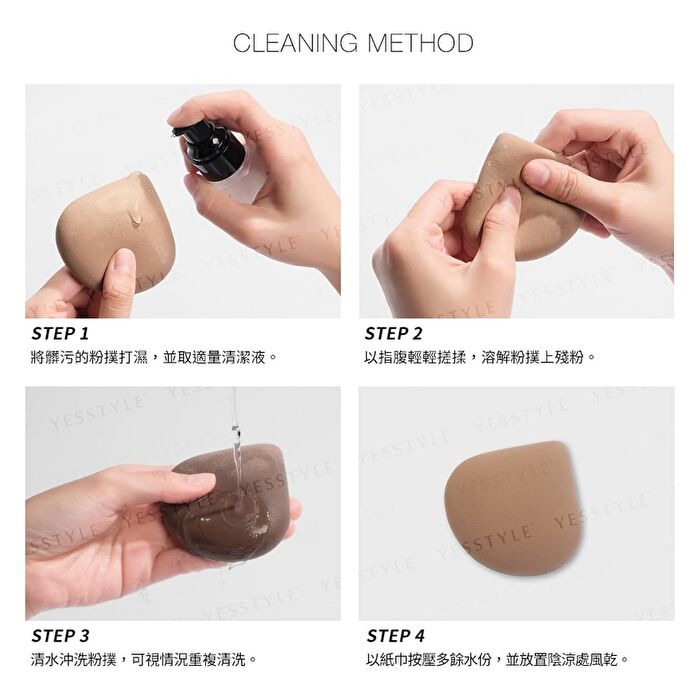 CLEANING METHOD

STEP 1
將髒污的粉撲打濕，並取適量清潔液。

STEP 2
以指腹輕輕搓揉，溶解粉撲上殘粉。

STEP 3
清水沖洗粉撲，可視情況重複清洗。

STEP 4
以紙巾按壓多餘水份，並放置陰涼處風乾。

YESSTYLE