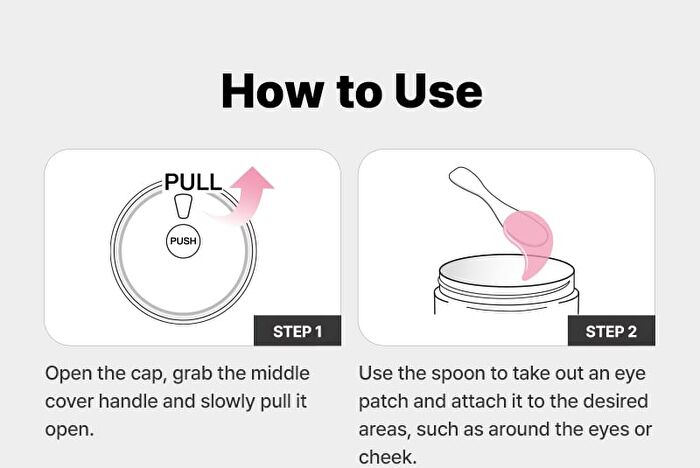 How to Use

PULL

PUSH

STEP 1

Open the cap, grab the middle cover handle and slowly pull it open.

STEP 2

Use the spoon to take out an eye patch and attach it to the desired areas, such as around the eyes or cheek.