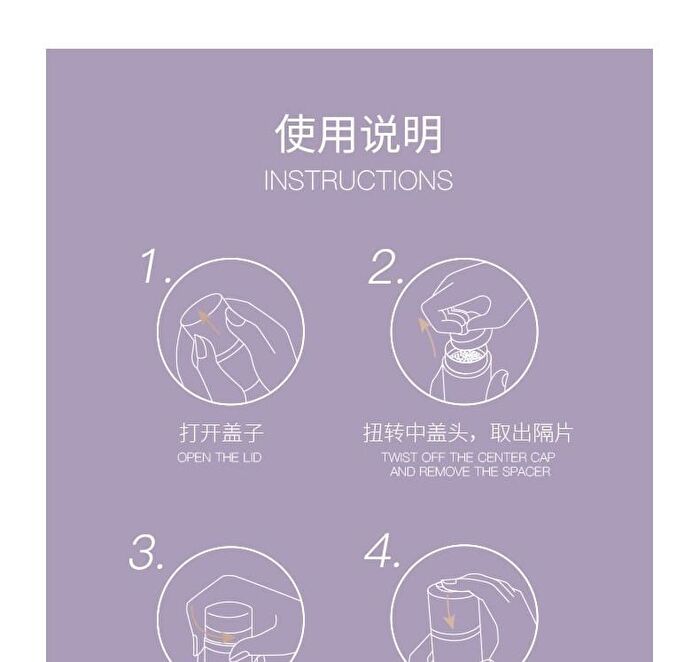 使用说明
INSTRUCTIONS

1.

打开盖子
OPEN THE LID

2.

扭转中盖头，取出隔片
TWIST OFF THE CENTER CAP AND REMOVE THE SPACER

3.

4.