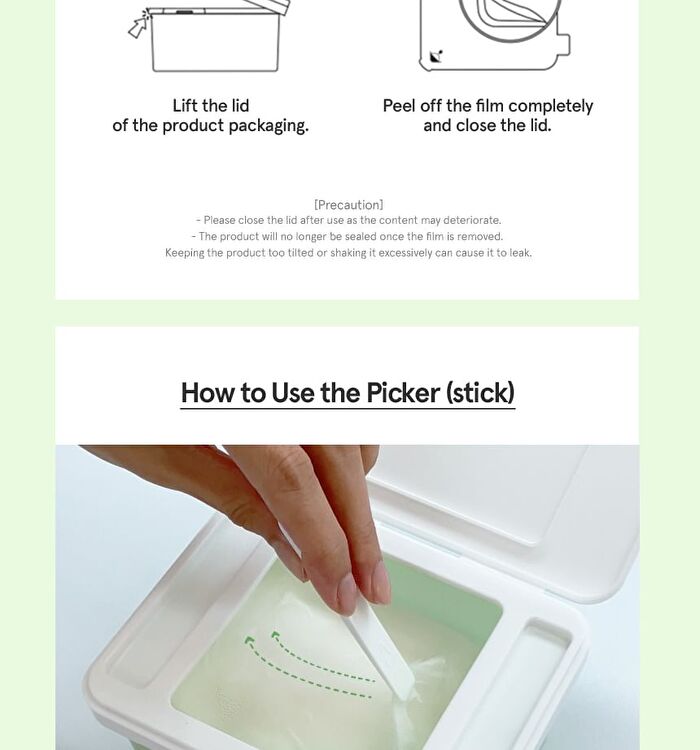 Lift the lid
of the product packaging.

Peel off the film completely
and close the lid.

[Precaution]
- Please close the lid after use as the content may deteriorate.
- The product will no longer be sealed once the film is removed.
Keeping the product too tilted or shaking it excessively can cause it to leak.

How to Use the Picker (stick)