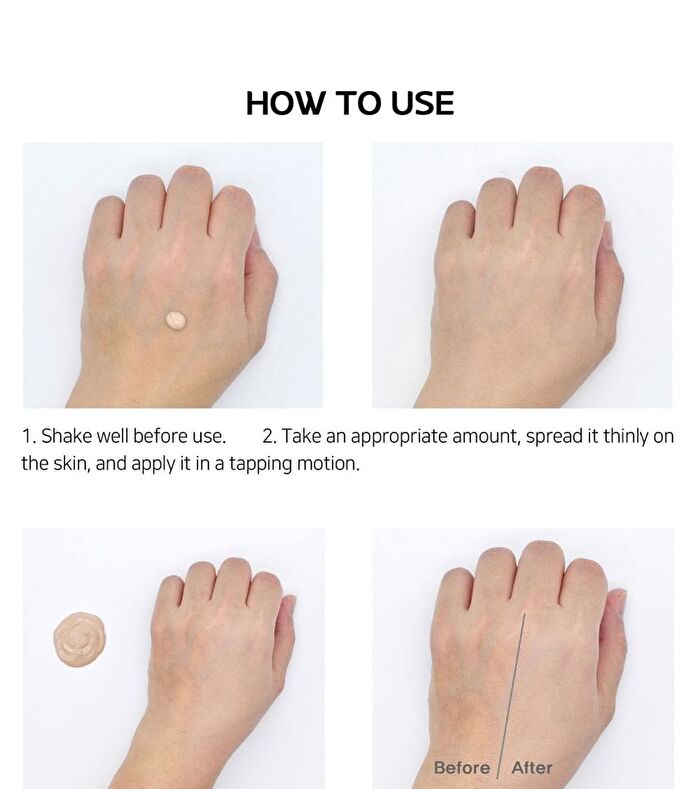 HOW TO USE

1. Shake well before use. 2. Take an appropriate amount, spread it thinly on the skin, and apply it in a tapping motion.

Before After