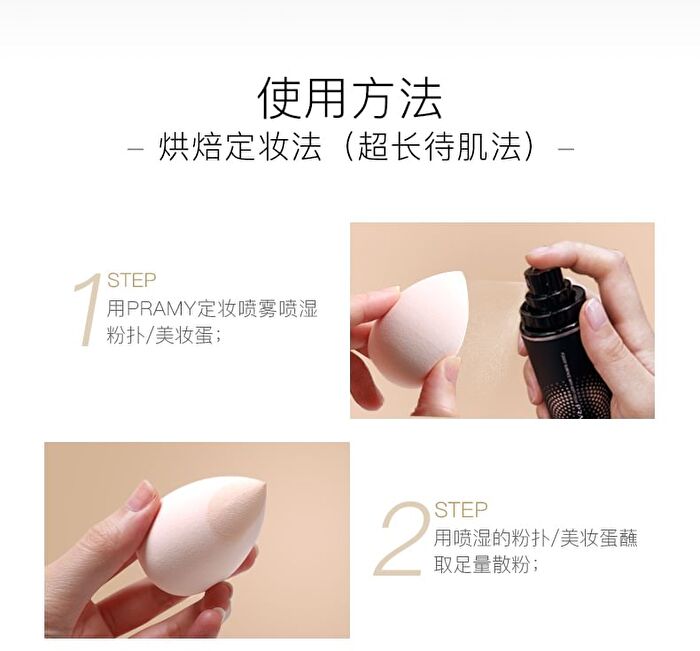 使用方法
– 烘焙定妆法（超长待肌法）–

1 STEP
用PRAMY定妆喷雾喷湿粉扑/美妆蛋；

2 STEP
用喷湿的粉扑/美妆蛋蘸取足量散粉；