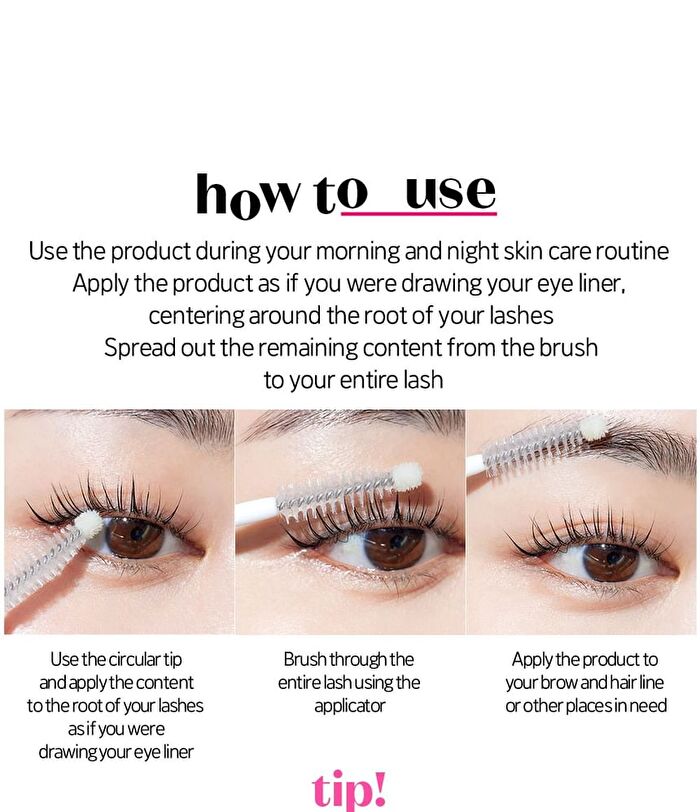 how to use

Use the product during your morning and night skin care routine
Apply the product as if you were drawing your eye liner, centering around the root of your lashes
Spread out the remaining content from the brush to your entire lash

Use the circular tip and apply the content to the root of your lashes as if you were drawing your eye liner

Brush through the entire lash using the applicator

Apply the product to your brow and hair line or other places in need

tip!