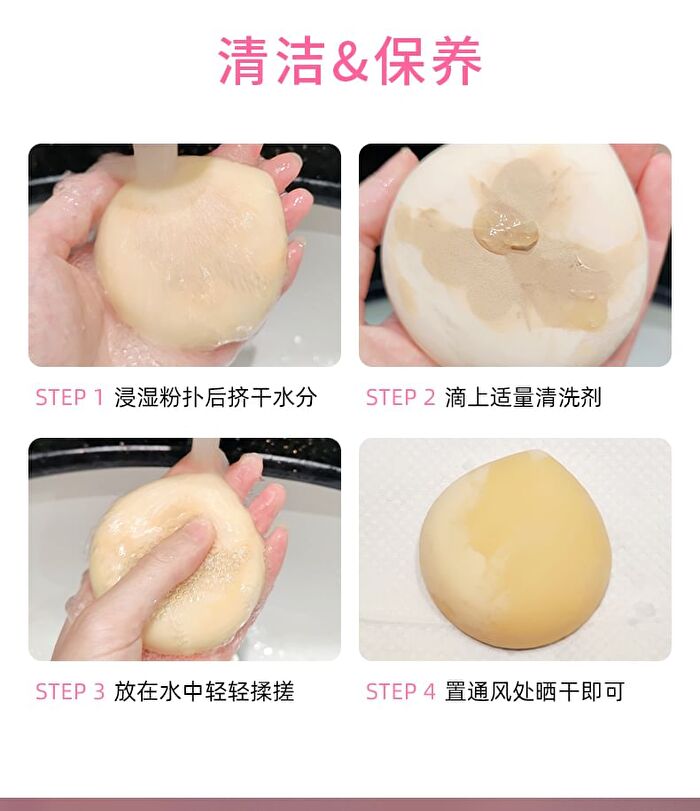 清洁&保养

STEP 1 浸湿粉扑后挤干水分

STEP 2 滴上适量清洗剂

STEP 3 放在水中轻轻揉搓

STEP 4 置通风处晒干即可