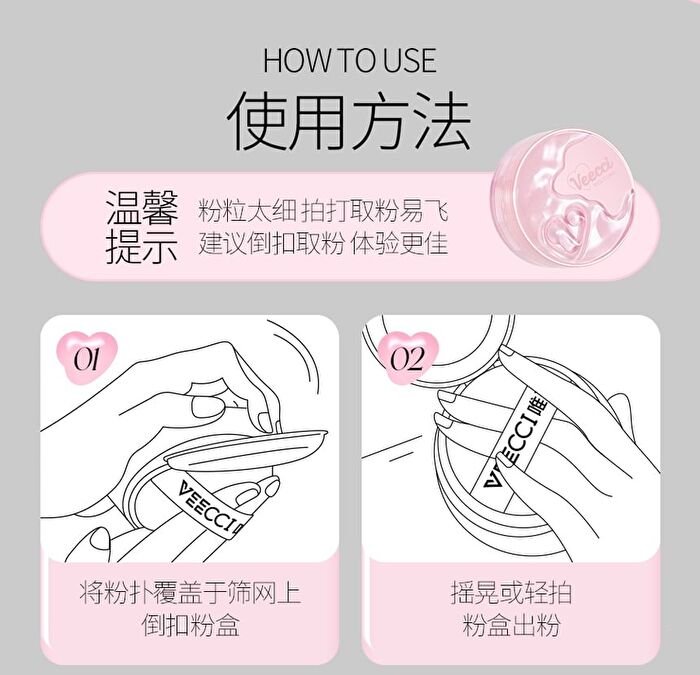 HOW TO USE
使用方法

温馨提示
粉粒太细 拍打取粉易飞
建议倒扣取粉 体验更佳

Veecci

01
VEECCI

将粉扑覆盖于筛网上
倒扣粉盒

02
VEECCI 唯

摇晃或轻拍
粉盒出粉