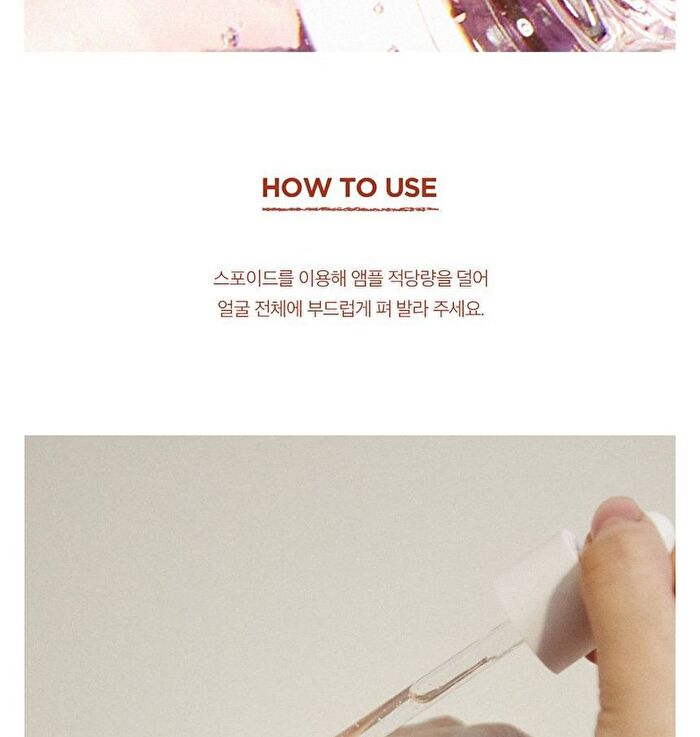 HOW TO USE

스포이드를 이용해 앰플 적당량을 덜어
얼굴 전체에 부드럽게 펴 발라 주세요.