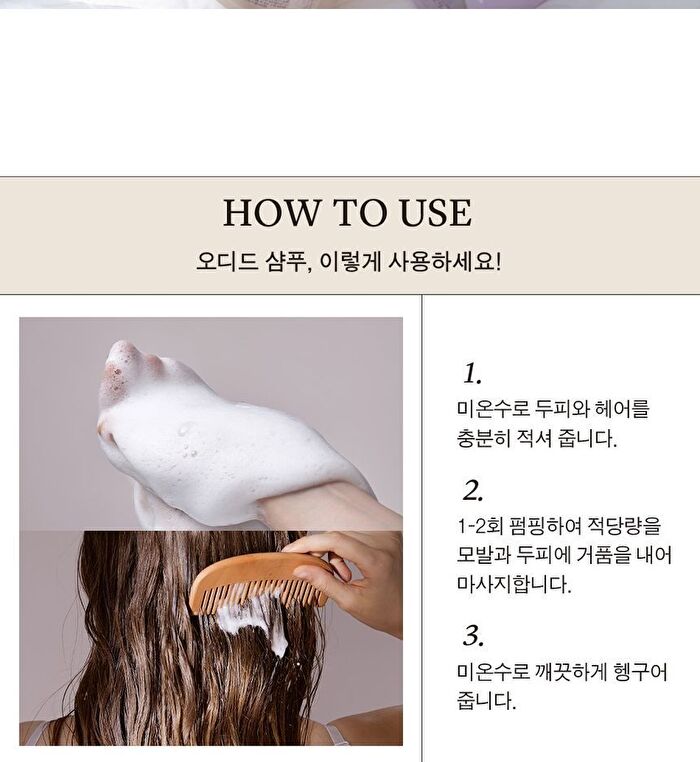 HOW TO USE

오디드 샴푸, 이렇게 사용하세요!

1.
미온수로 두피와 헤어를 충분히 적셔 줍니다.

2.
1-2회 펌핑하여 적당량을 모발과 두피에 거품을 내어 마사지합니다.

3.
미온수로 깨끗하게 헹구어 줍니다.