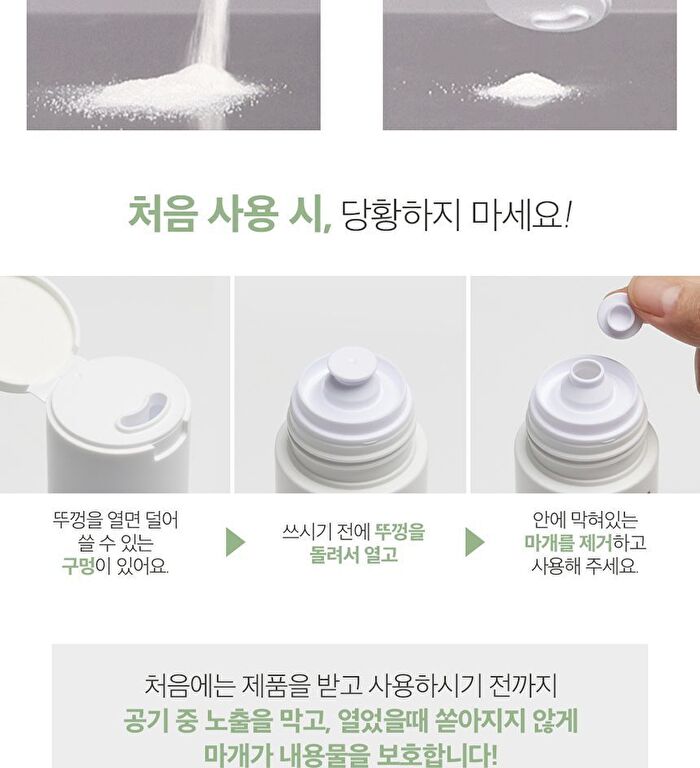 처음 사용 시, 당황하지 마세요!

뚜껑을 열면 덜어 쓸 수 있는 구멍이 있어요.

쓰시기 전에 뚜껑을 돌려서 열고

안에 막혀있는 마개를 제거하고 사용해 주세요.

처음에는 제품을 받고 사용하시기 전까지
공기 중 노출을 막고, 열었을때 쏟아지지 않게
마개가 내용물을 보호합니다!