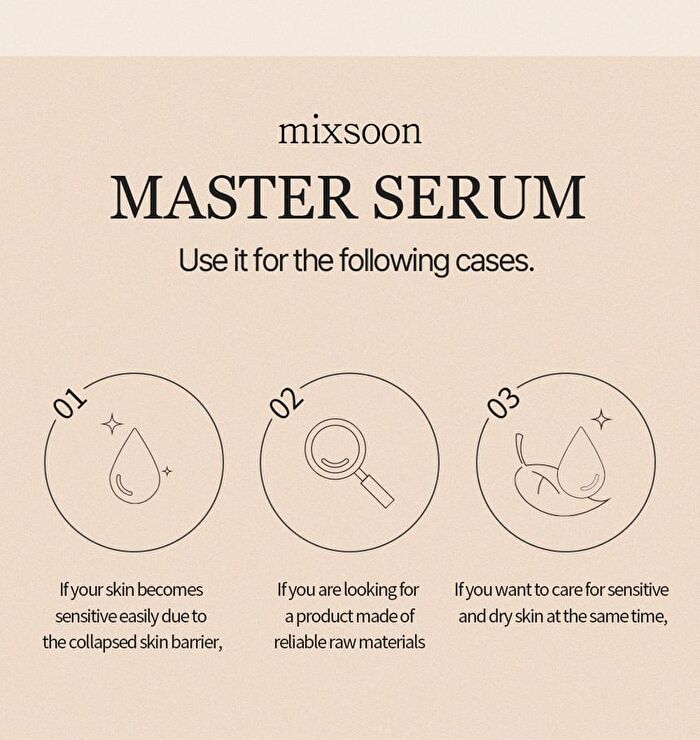 mixsoon

MASTER SERUM

Use it for the following cases.

01

If your skin becomes sensitive easily due to the collapsed skin barrier,

02

If you are looking for a product made of reliable raw materials

03

If you want to care for sensitive and dry skin at the same time,