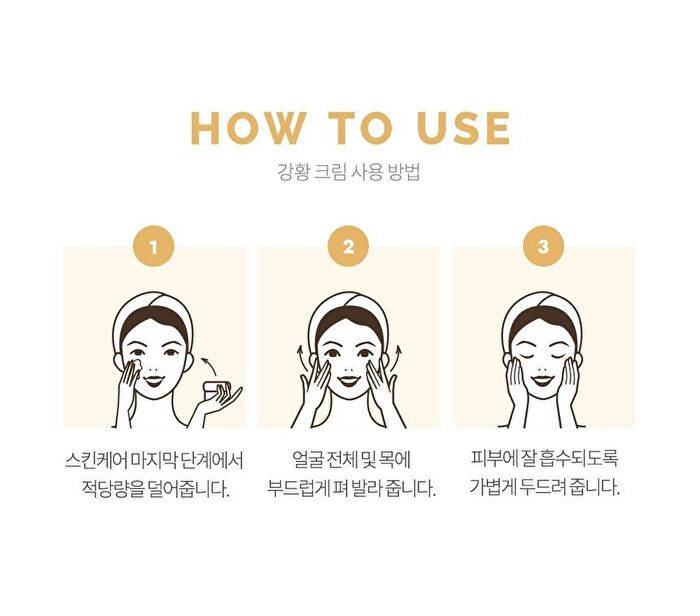 HOW TO USE

강황 크림 사용 방법

1

스킨케어 마지막 단계에서 적당량을 덜어줍니다.

2

얼굴 전체 및 목에 부드럽게 펴 발라 줍니다.

3

피부에 잘 흡수되도록 가볍게 두드려 줍니다.