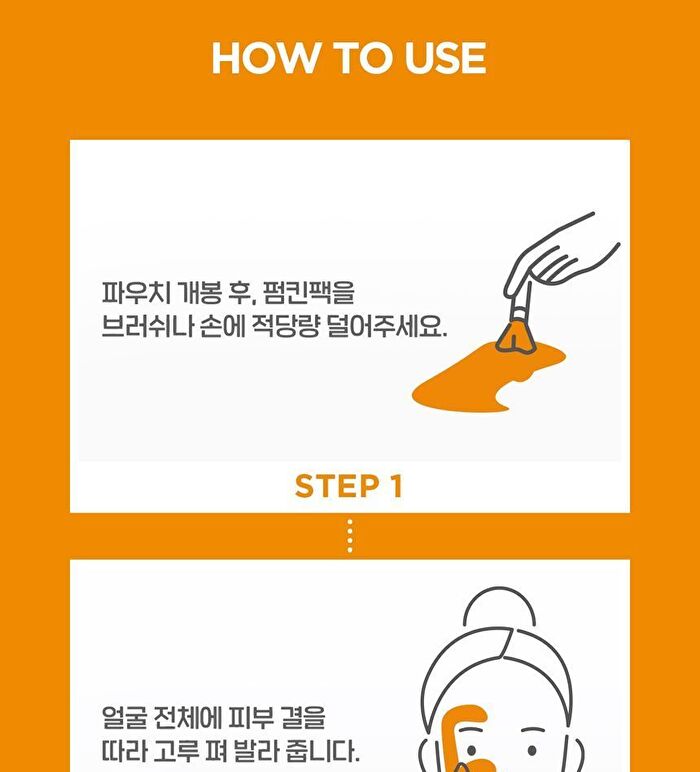 HOW TO USE

파우치 개봉 후, 펌킨팩을 브러쉬나 손에 적당량 덜어주세요.

STEP 1

얼굴 전체에 피부 결을 따라 고루 펴 발라 줍니다.