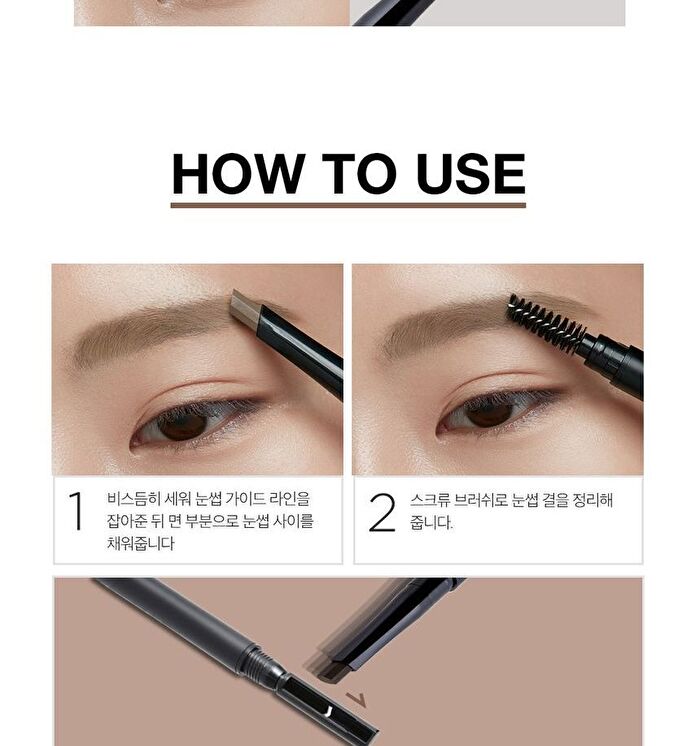 HOW TO USE

1 비스듬히 세워 눈썹 가이드 라인을 잡아준 뒤 면 부분으로 눈썹 사이를 채워줍니다

2 스크류 브러쉬로 눈썹 결을 정리해 줍니다.