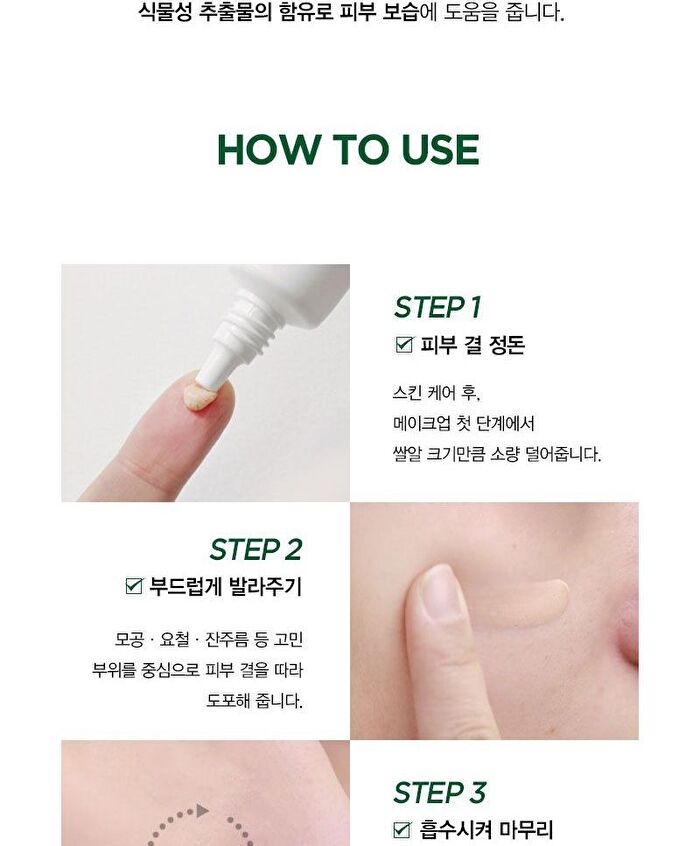 식물성 추출물의 함유로 피부 보습에 도움을 줍니다.

HOW TO USE

STEP 1
☑ 피부 결 정돈

스킨 케어 후,
메이크업 첫 단계에서
쌀알 크기만큼 소량 덜어줍니다.

STEP 2
☑ 부드럽게 발라주기

모공 · 요철 · 잔주름 등 고민
부위를 중심으로 피부 결을 따라
도포해 줍니다.

STEP 3
☑ 흡수시켜 마무리