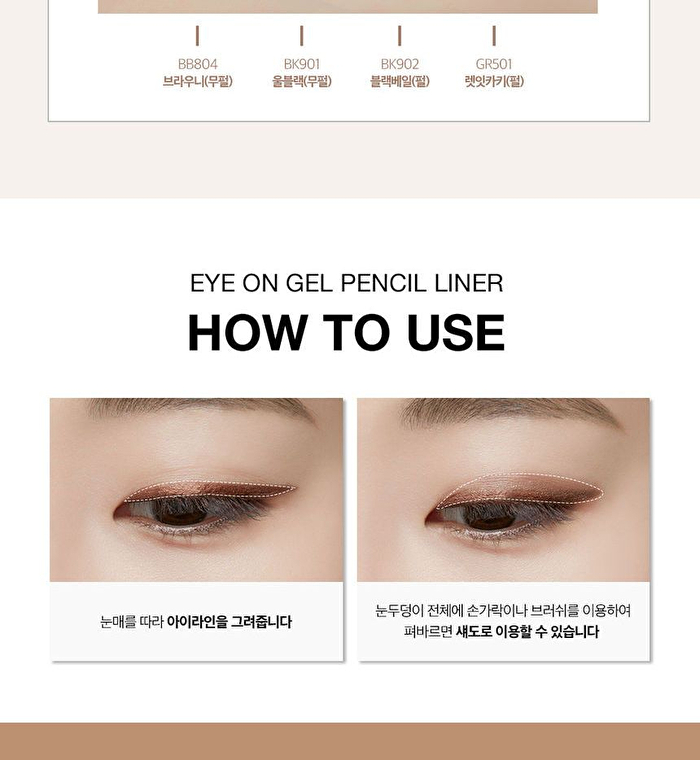 BB804
브라우니(무펄)

BK901
울블랙(무펄)

BK902
블랙베일(펄)

GR501
렛잇카키(펄)

EYE ON GEL PENCIL LINER

HOW TO USE

눈매를 따라 아이라인을 그려줍니다

눈두덩이 전체에 손가락이나 브러쉬를 이용하여 펴바르면 섀도로 이용할 수 있습니다