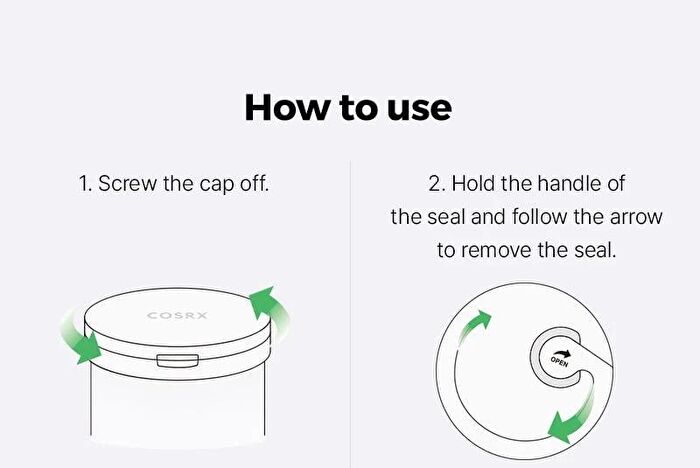 How to use

1. Screw the cap off.

COSRX

2. Hold the handle of the seal and follow the arrow to remove the seal.

OPEN